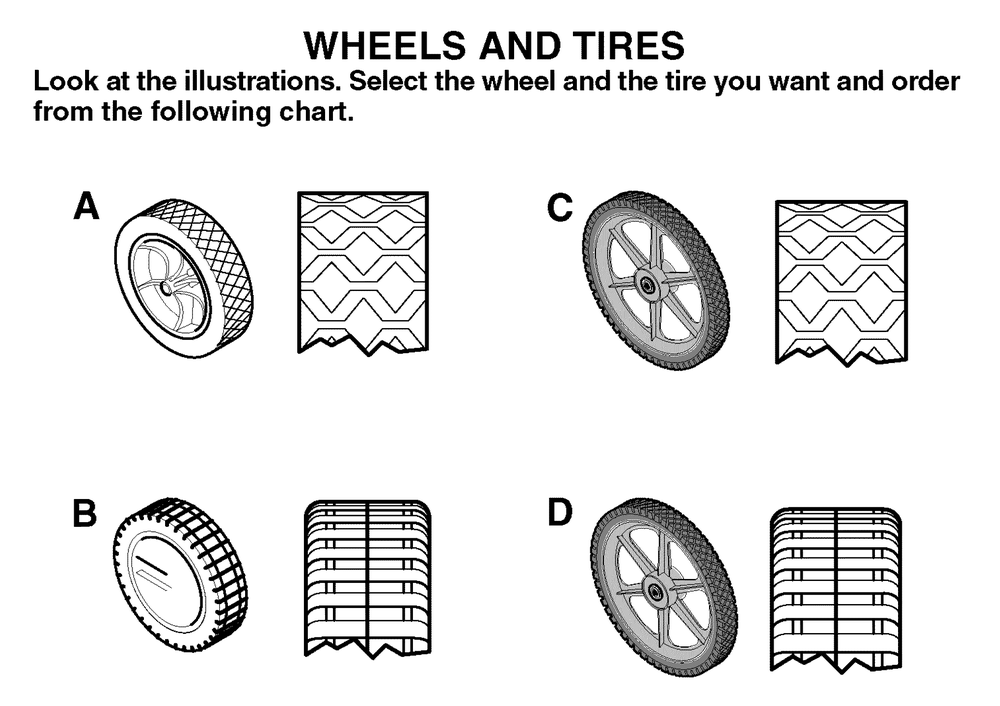 WHEELS AND TIRES

Look at the illustrations. Select the wheel and the tire you want and order from the following chart.

A

C

B

D